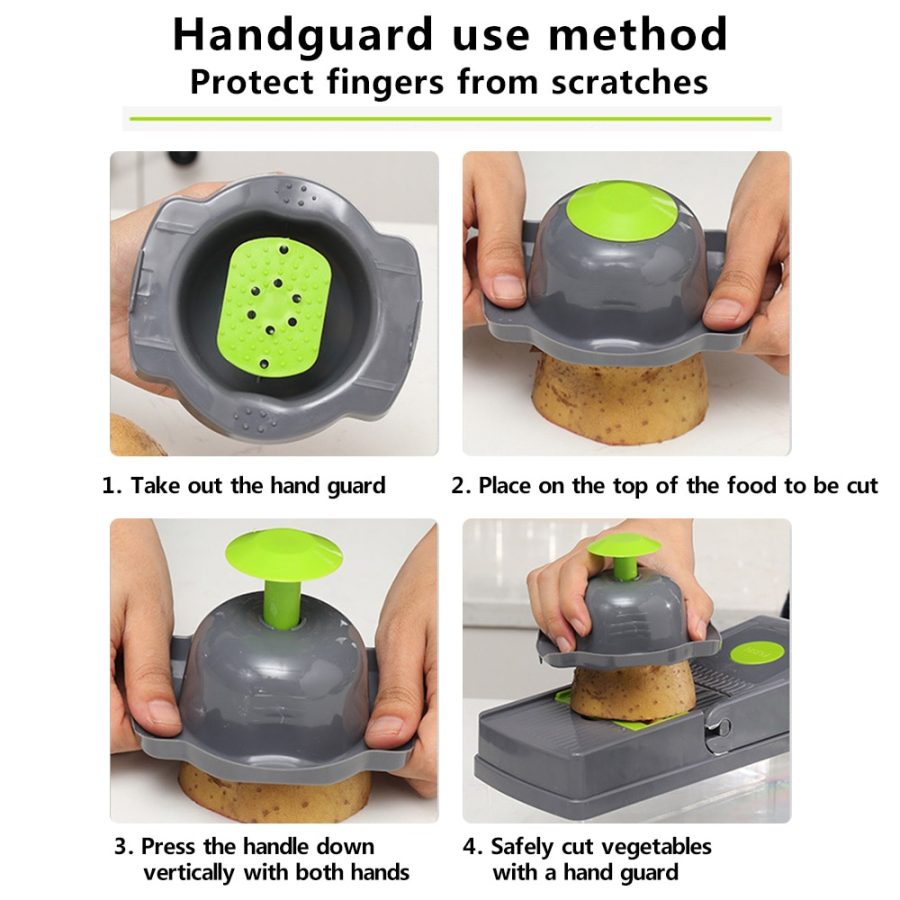 Handguard use method
Protect fingers from scratches

1. Take out the hand guard

2. Place on the top of the food to be cut

3. Press the handle down vertically with both hands

4. Safely cut vegetables with a hand guard