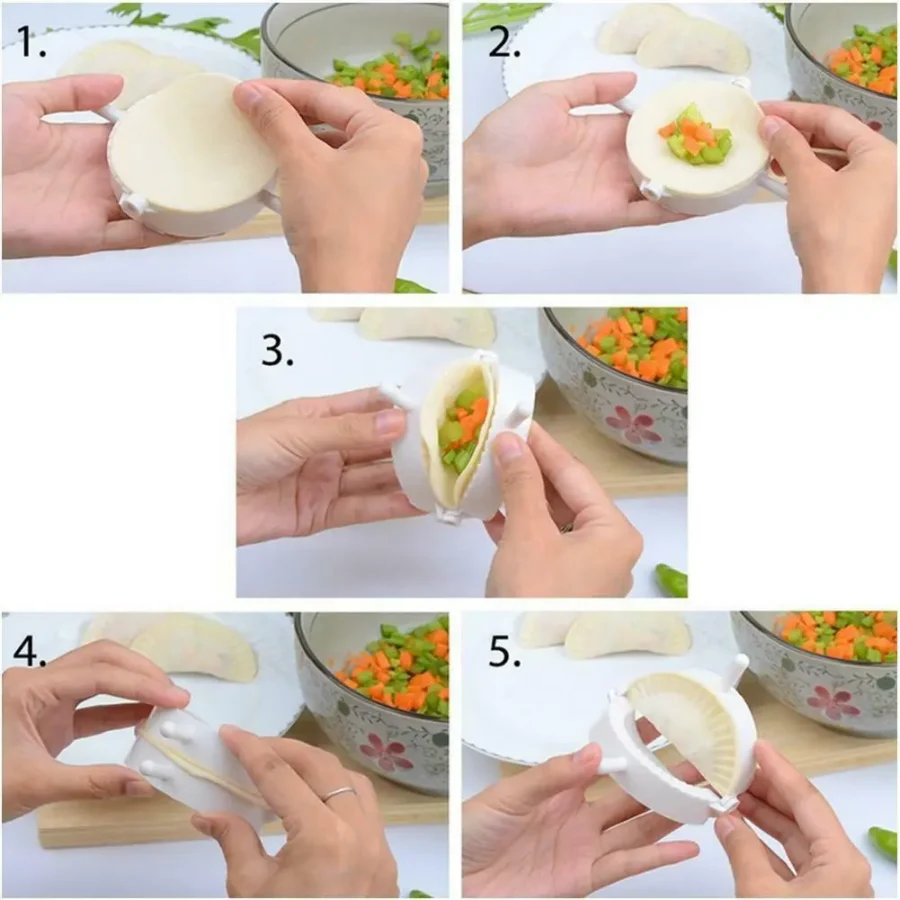 1.

2.

3.

4.

5.