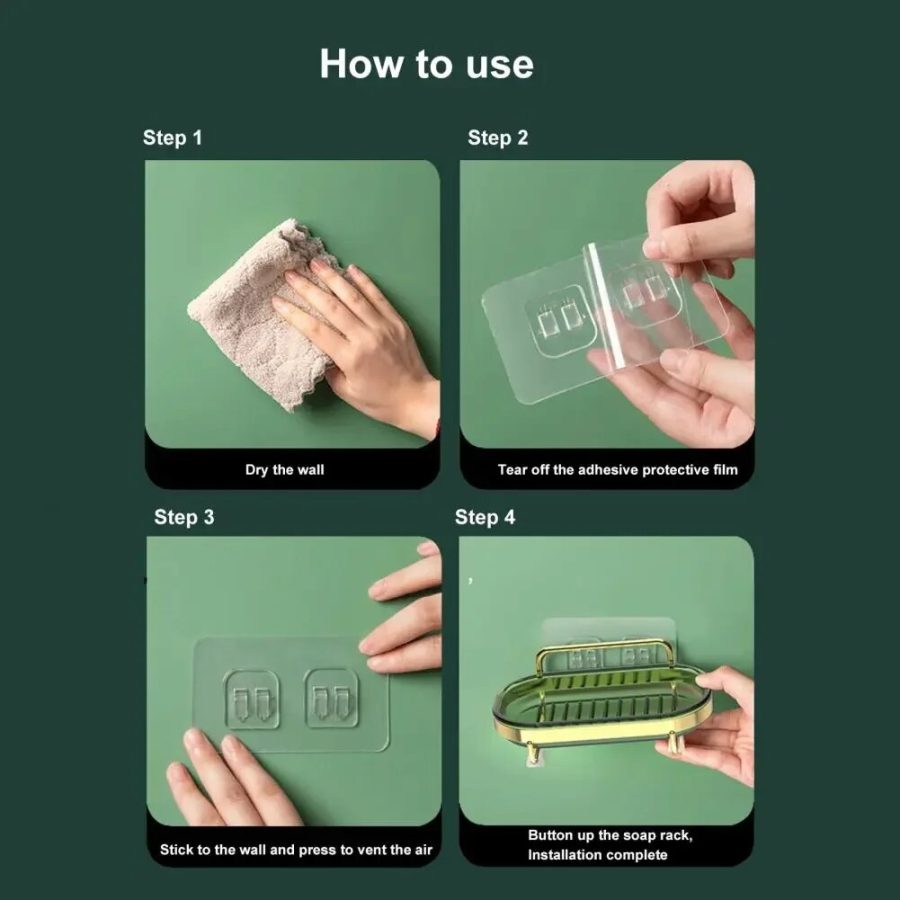 How to use

Step 1

Dry the wall

Step 2

Tear off the adhesive protective film

Step 3

Stick to the wall and press to vent the air

Step 4

Button up the soap rack, Installation complete